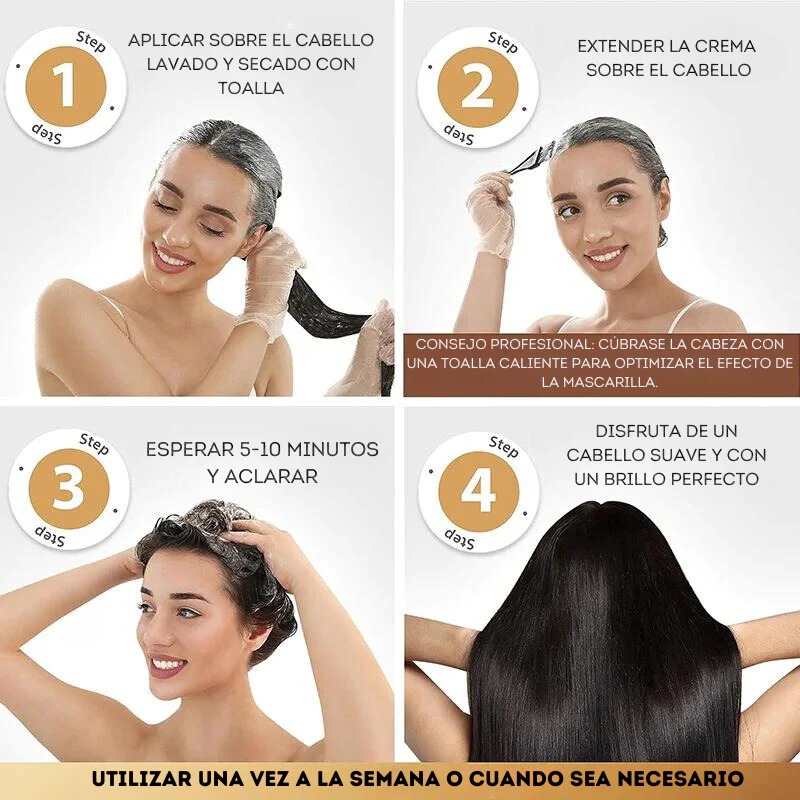 Step
1
Step

APLICAR SOBRE EL CABELLO LAVADO Y SECADO CON TOALLA

Step
2
Step

EXTENDER LA CREMA SOBRE EL CABELLO

CONSEJO PROFESIONAL: CÚBRASE LA CABEZA CON UNA TOALLA CALIENTE PARA OPTIMIZAR EL EFECTO DE LA MASCARILLA.

Step
3
Step

ESPERAR 5-10 MINUTOS Y ACLARAR

Step
4
Step

DISFRUTA DE UN CABELLO SUAVE Y CON UN BRILLO PERFECTO

UTILIZAR UNA VEZ A LA SEMANA O CUANDO SEA NECESARIO